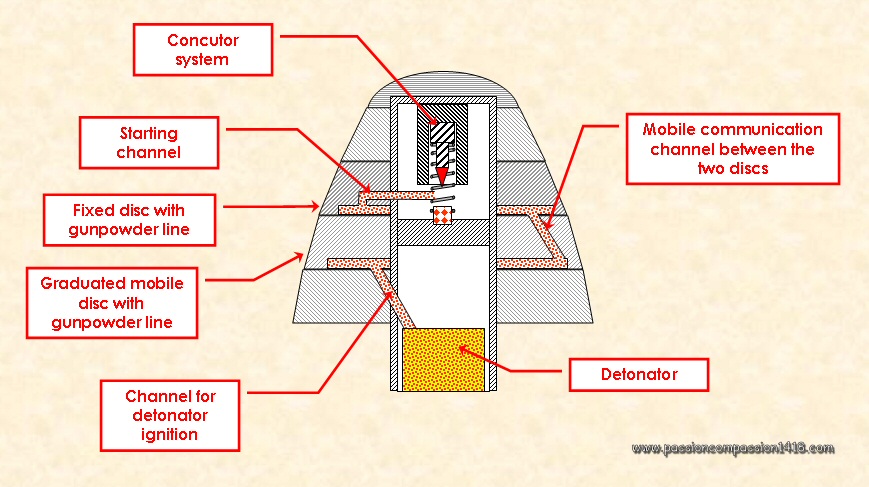 Concutor system

Starting channel

Fixed disc with gunpowder line

Graduated mobile disc with gunpowder line

Channel for detonator ignition

Mobile communication channel between the two discs

Detonator

www.passioncompassion1418.com