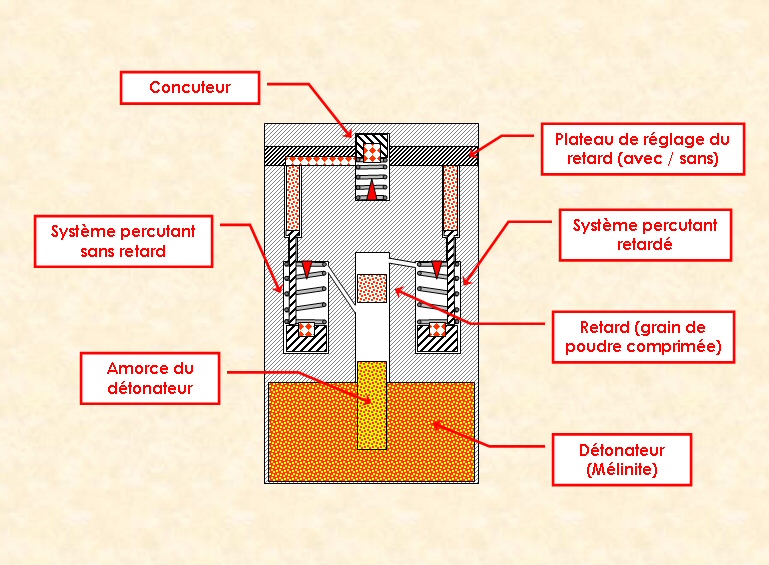 Concuteur

Plateau de réglage du retard (avec / sans)

Système percutant sans retard

Système percutant retardé

Retard (grain de poudre comprimée)

Amorce du détonateur

Détonateur (Mélinite)