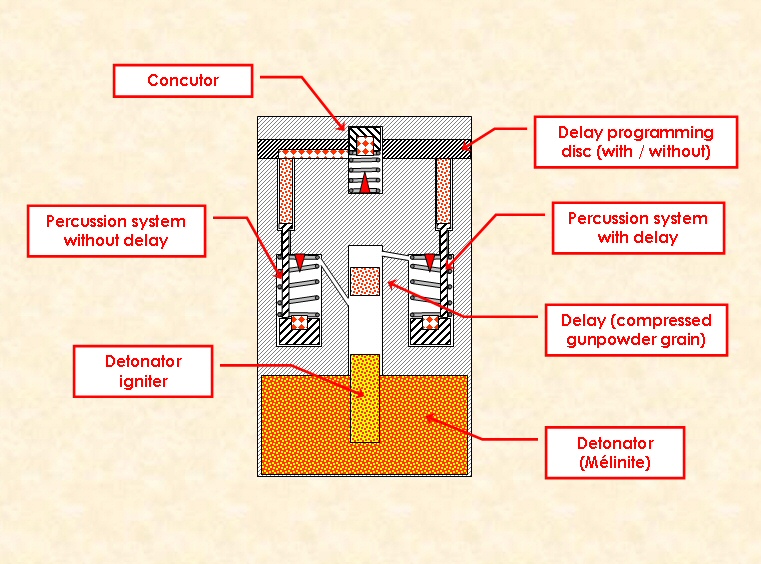 Concutor

Delay programming disc (with / without)

Percussion system without delay

Percussion system with delay

Delay (compressed gunpowder grain)

Detonator igniter

Detonator (Mélinite)